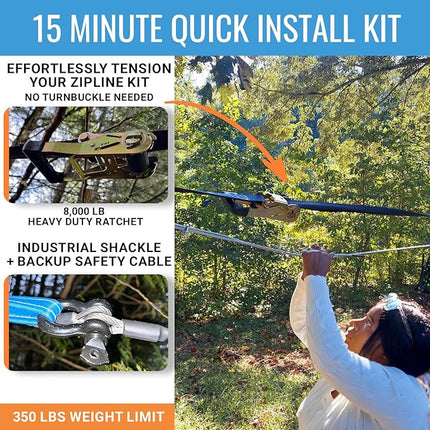 15 MINUTE QUICK INSTALL KIT

EFFORTLESSLY TENSION YOUR ZIPLINE KIT
NO TURNBUCKLE NEEDED

8,000 LB
HEAVY DUTY RATCHET

INDUSTRIAL SHACKLE + BACKUP SAFETY CABLE

350 LBS WEIGHT LIMIT