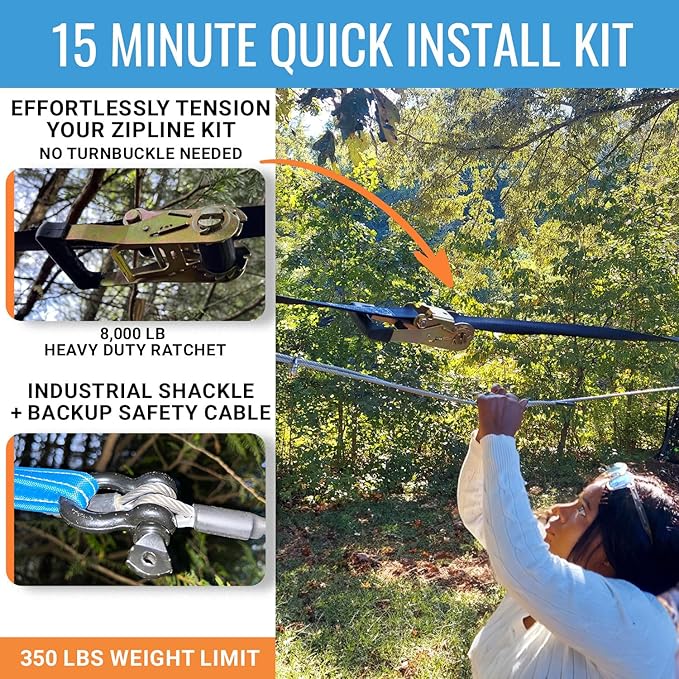 15 MINUTE QUICK INSTALL KIT

EFFORTLESSLY TENSION YOUR ZIPLINE KIT
NO TURNBUCKLE NEEDED

8,000 LB
HEAVY DUTY RATCHET

INDUSTRIAL SHACKLE + BACKUP SAFETY CABLE

350 LBS WEIGHT LIMIT