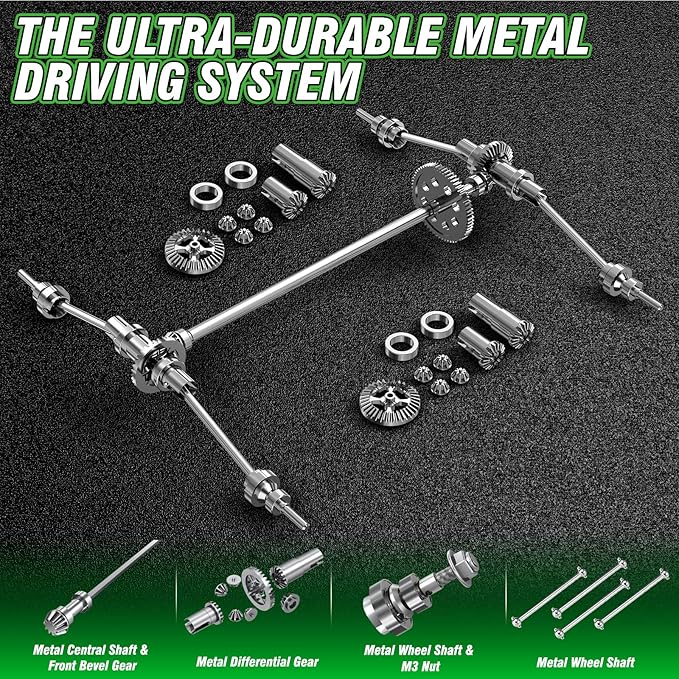 THE ULTRA-DURABLE METAL DRIVING SYSTEM

Metal Central Shaft & Front Bevel Gear

Metal Differential Gear

Metal Wheel Shaft & M3 Nut

Metal Wheel Shaft