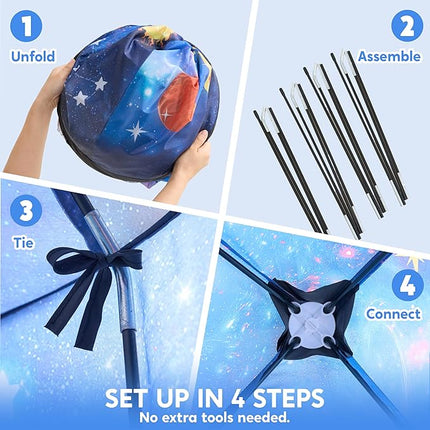 1
Unfold

2
Assemble

3
Tie

4
Connect

SET UP IN 4 STEPS
No extra tools needed.