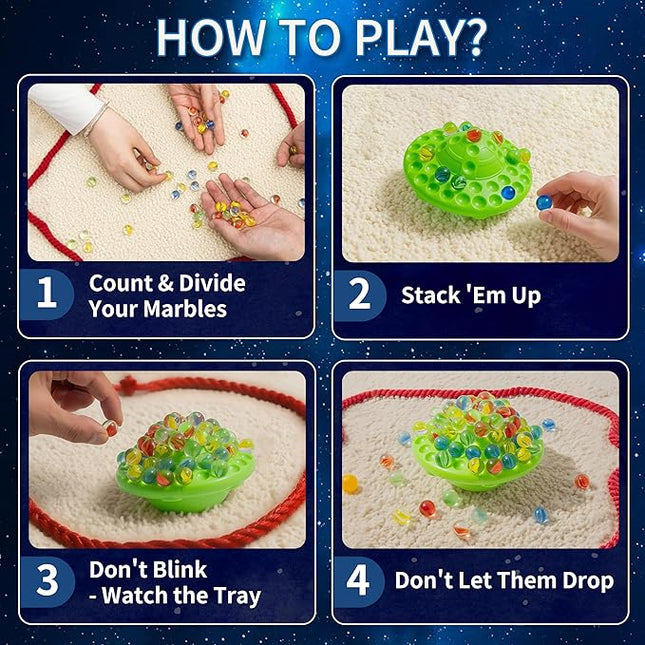 HOW TO PLAY?

1 Count & Divide Your Marbles

2 Stack 'Em Up

3 Don't Blink - Watch the Tray

4 Don't Let Them Drop