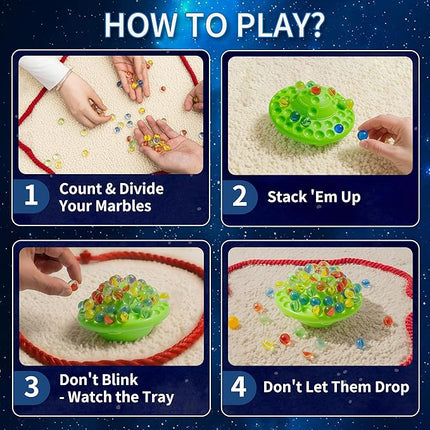 HOW TO PLAY?

1 Count & Divide Your Marbles

2 Stack 'Em Up

3 Don't Blink - Watch the Tray

4 Don't Let Them Drop