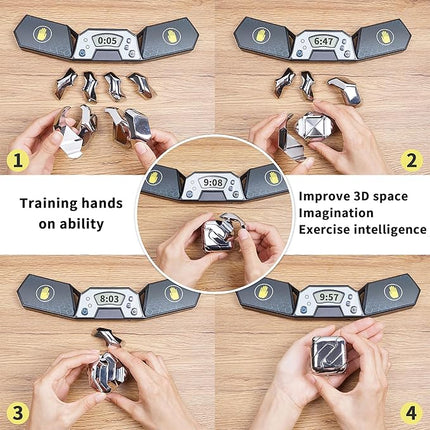 0:05

6:47

1

2

Training hands on ability

9:08

Improve 3D space Imagination Exercise intelligence

8:03

9:57

3

4