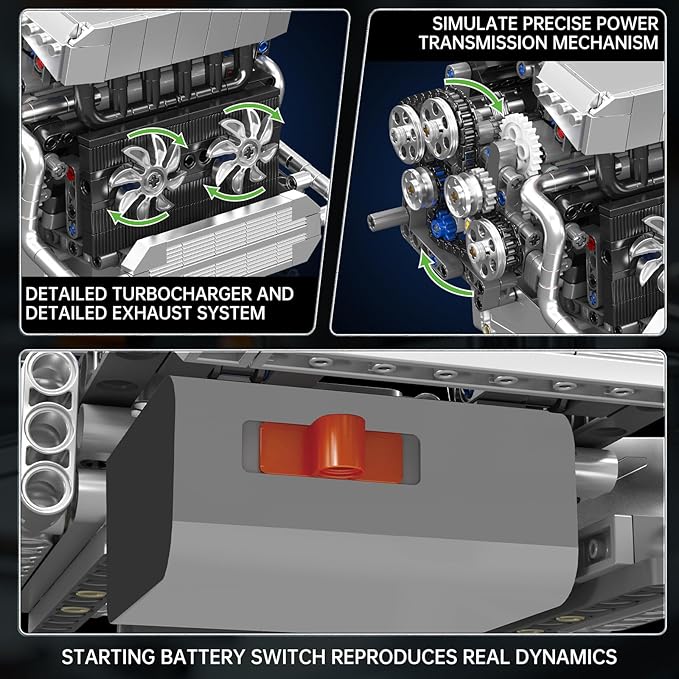 DETAILED TURBOCHARGER AND DETAILED EXHAUST SYSTEM

SIMULATE PRECISE POWER TRANSMISSION MECHANISM

STARTING BATTERY SWITCH REPRODUCES REAL DYNAMICS