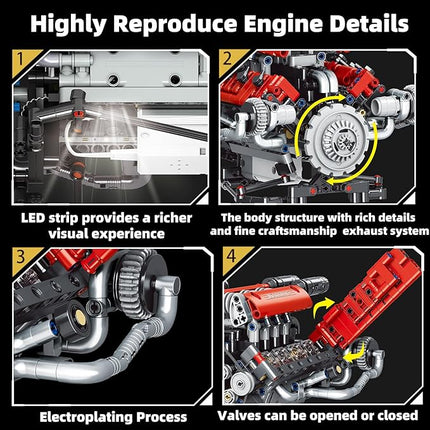 Highly Reproduce Engine Details

1

LED strip provides a richer visual experience

2

The body structure with rich details and fine craftsmanship exhaust system

3

Electroplating Process

4

Valves can be opened or closed