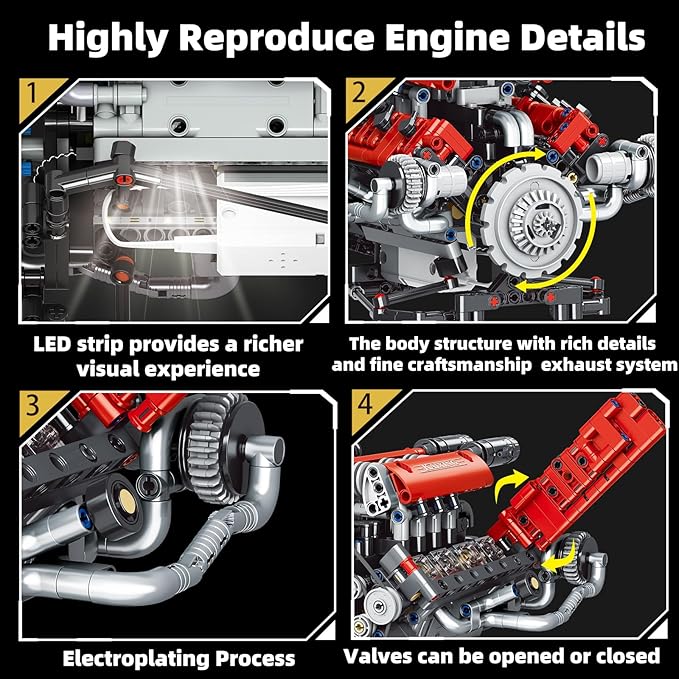 Highly Reproduce Engine Details

1

LED strip provides a richer visual experience

2

The body structure with rich details and fine craftsmanship exhaust system

3

Electroplating Process

4

Valves can be opened or closed