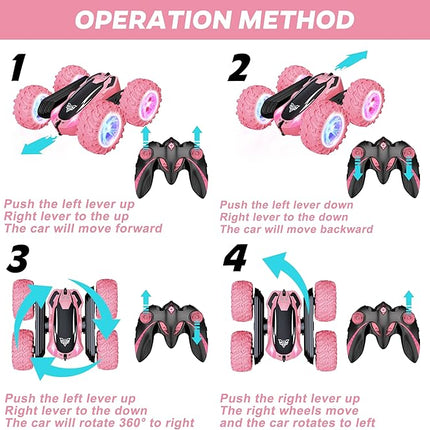 OPERATION METHOD

1

Push the left lever up
Right lever to the up
The car will move forward

2

Push the left lever down
Right lever to the down
The car will move backward

3

Push the left lever up
Right lever to the down
The car will rotate 360° to right

4

Push the right lever up
The right wheels move
and the car rotates to left