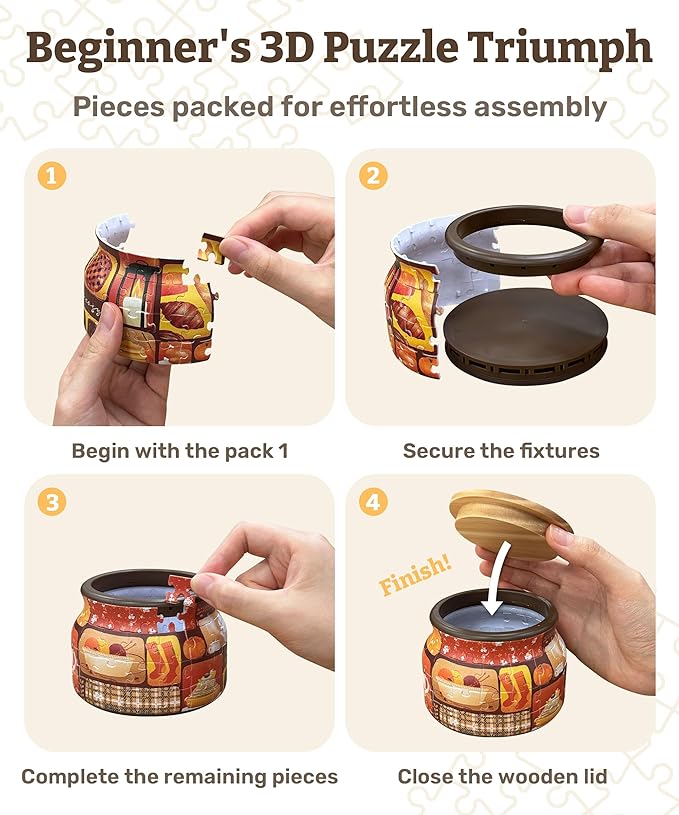 Beginner's 3D Puzzle Triumph

Pieces packed for effortless assembly

1

Begin with the pack 1

2

Secure the fixtures

3

Complete the remaining pieces

4

Finish!

Close the wooden lid