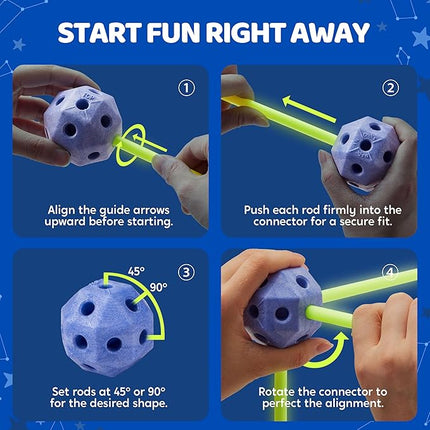 START FUN RIGHT AWAY

①

Align the guide arrows upward before starting.

②

Push each rod firmly into the connector for a secure fit.

③

45°

90°

Set rods at 45° or 90° for the desired shape.

④

Rotate the connector to perfect the alignment.