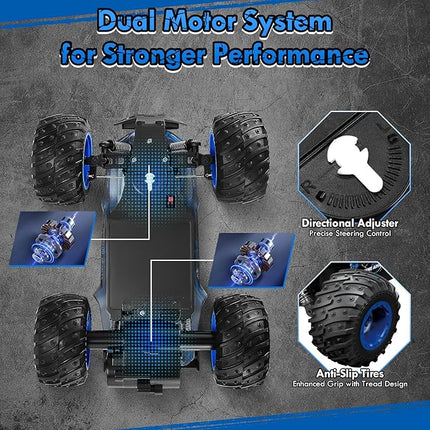 Dual Motor System for Stronger Performance

Directional Adjuster
Precise Steering Control

Anti-Slip Tires
Enhanced Grip with Tread Design