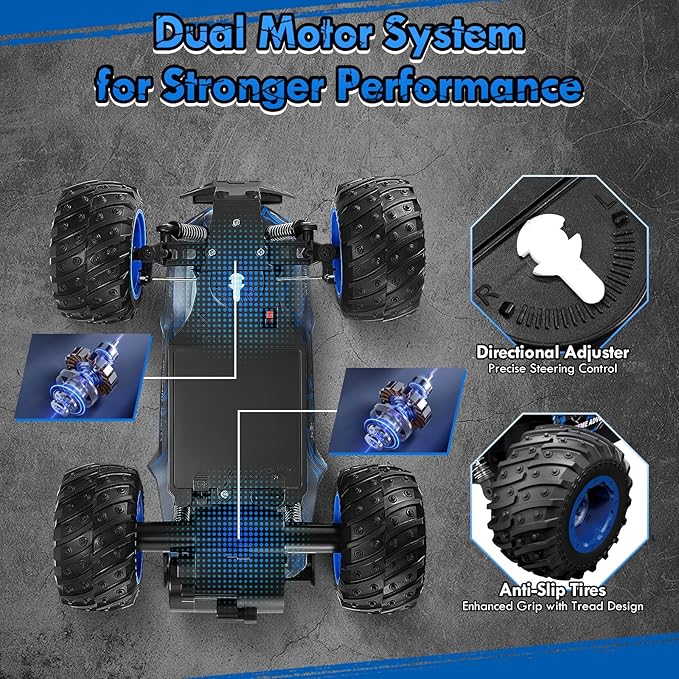 Dual Motor System for Stronger Performance

L

R

Directional Adjuster
Precise Steering Control

Anti-Slip Tires
Enhanced Grip with Tread Design