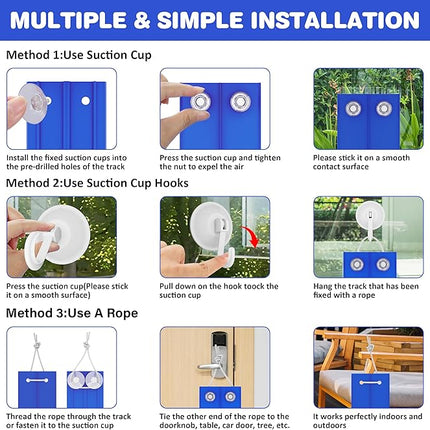 MULTIPLE & SIMPLE INSTALLATION

Method 1:Use Suction Cup

Install the fixed suction cups into the pre-drilled holes of the track

Press the suction cup and tighten the nut to expel the air

Please stick it on a smooth contact surface

Method 2:Use Suction Cup Hooks

Press the suction cup(Please stick it on a smooth surface)

Pull down on the hook toock the suction cup

Hang the track that has been fixed with a rope

Method 3:Use A Rope

Thread the rope through the track or fasten it to the suction cup

Tie the other end of the rope to the doorknob, table, car door, tree, etc.

It works perfectly indoors and outdoors