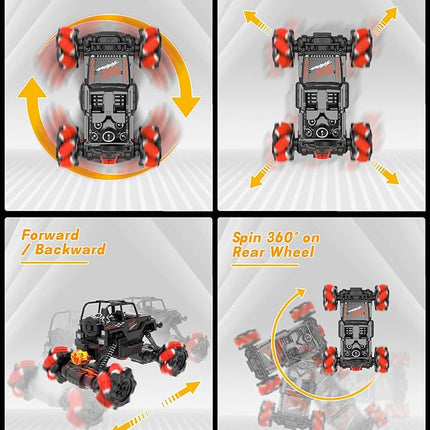 Forward / Backward

Spin 360° on Rear Wheel