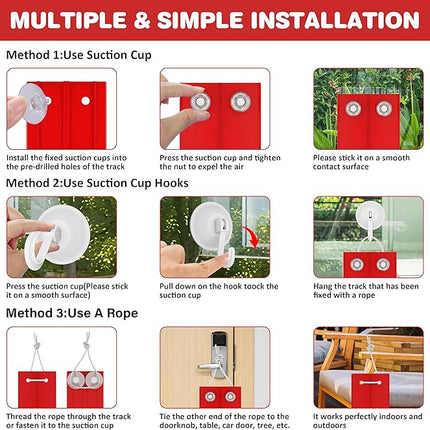 MULTIPLE & SIMPLE INSTALLATION

Method 1:Use Suction Cup

Install the fixed suction cups into the pre-drilled holes of the track

Press the suction cup and tighten the nut to expel the air

Please stick it on a smooth contact surface

Method 2:Use Suction Cup Hooks

Press the suction cup(Please stick it on a smooth surface)

Pull down on the hook toock the suction cup

Hang the track that has been fixed with a rope

Method 3:Use A Rope

Thread the rope through the track or fasten it to the suction cup

Tie the other end of the rope to the doorknob, table, car door, tree, etc.

It works perfectly indoors and outdoors