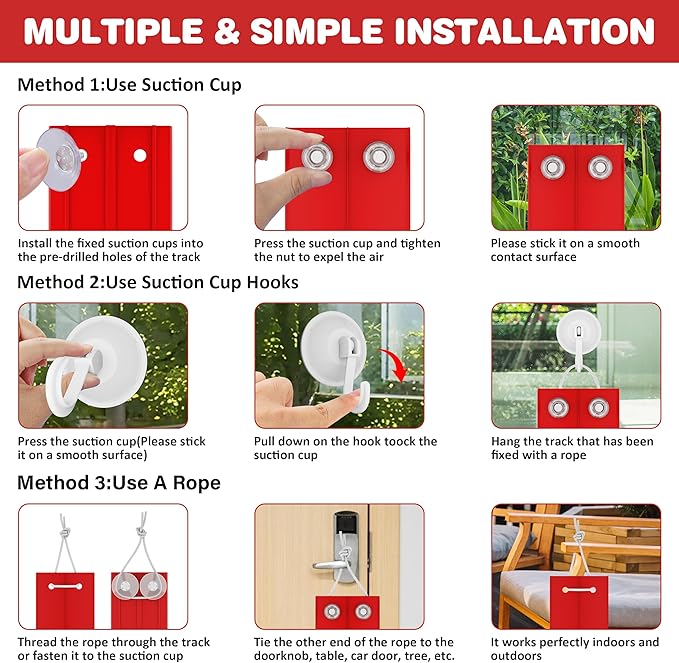 MULTIPLE & SIMPLE INSTALLATION

Method 1:Use Suction Cup

Install the fixed suction cups into the pre-drilled holes of the track

Press the suction cup and tighten the nut to expel the air

Please stick it on a smooth contact surface

Method 2:Use Suction Cup Hooks

Press the suction cup(Please stick it on a smooth surface)

Pull down on the hook toock the suction cup

Hang the track that has been fixed with a rope

Method 3:Use A Rope

Thread the rope through the track or fasten it to the suction cup

Tie the other end of the rope to the doorknob, table, car door, tree, etc.

It works perfectly indoors and outdoors