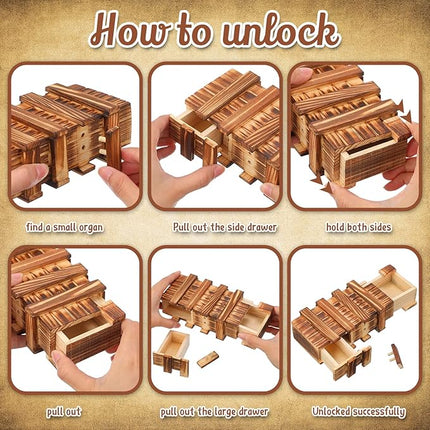 How to unlock

find a small organ

Pull out the side drawer

hold both sides

pull out

pull out the large drawer

Unlocked successfully