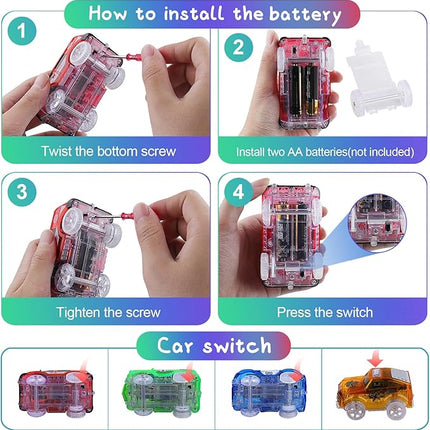 How to install the battery

1

Twist the bottom screw

2

Install two AA batteries(not included)

3

Tighten the screw

4

Press the switch

Car switch