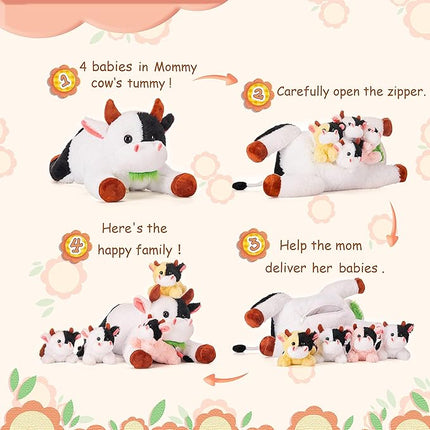 1 4 babies in Mommy cow's tummy !

2 Carefully open the zipper.

4 Here's the happy family !

3 Help the mom deliver her babies .