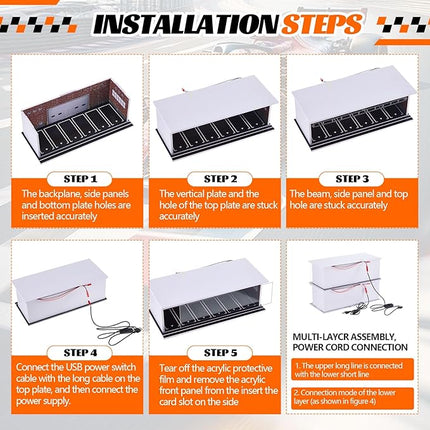 INSTALLATION STEPS

STEP 1
The backplane, side panels and bottom plate holes are inserted accurately

STEP 2
The vertical plate and the hole of the top plate are stuck accurately

STEP 3
The beam, side panel and top hole are stuck accurately

STEP 4
Connect the USB power switch cable with the long cable on the top plate, and then connect the power supply.

STEP 5
Tear off the acrylic protective film and remove the acrylic front panel from the insert the card slot on the side

MULTI-LAYCR ASSEMBLY, POWER CORD CONNECTION

1. The upper long line is connected with the lower short line

2. Connection mode of the lower layer (as shown in figure 4)