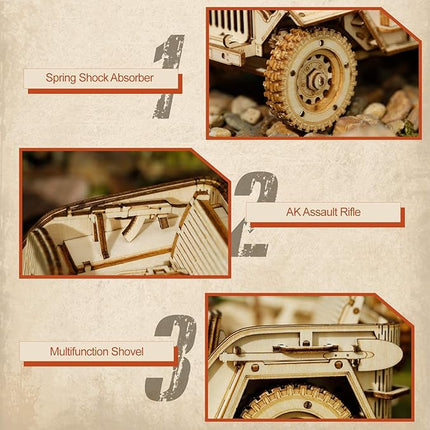 1
Spring Shock Absorber

2
AK Assault Rifle

3
Multifunction Shovel