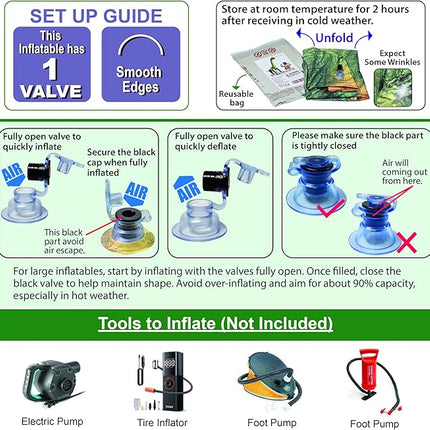 SET UP GUIDE

This Inflatable has 1 VALVE

Smooth Edges

Store at room temperature for 2 hours after receiving in cold weather.

Unfold

Expect Some Wrinkles

Reusable bag

Fully open valve to quickly inflate

AIR

Secure the black cap when fully inflated

AIR

This black part avoid air escape.

Fully open valve to quickly deflate

AIR

Please make sure the black part is tightly closed

Air will coming out from here.

For large inflatables, start by inflating with the valves fully open. Once filled, close the black valve to help maintain shape. Avoid over-inflating and aim for about 90% capacity, especially in hot weather.

Tools to Inflate (Not Included)

Electric Pump

Tire Inflator

Foot Pump

Foot Pump