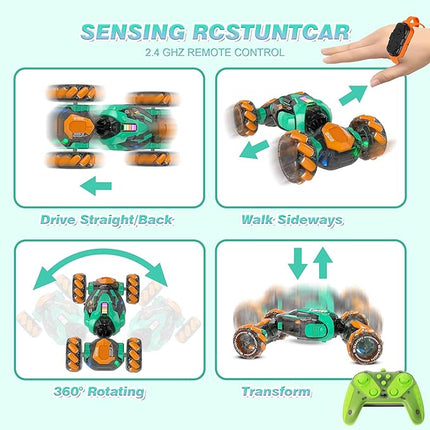 SENSING RCSTUNTCAR
2.4 GHZ REMOTE CONTROL

Drive Straight/Back

Walk Sideways

360° Rotating

Transform