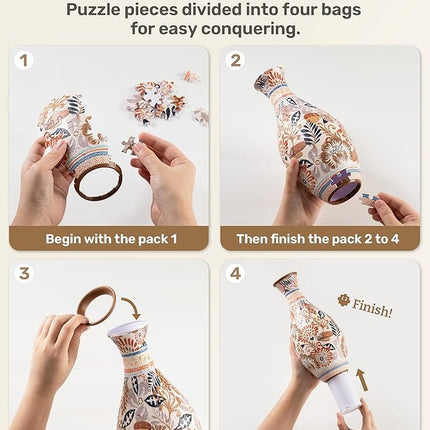 Puzzle pieces divided into four bags for easy conquering.

1

Begin with the pack 1

2

Then finish the pack 2 to 4

3

4

Finish!