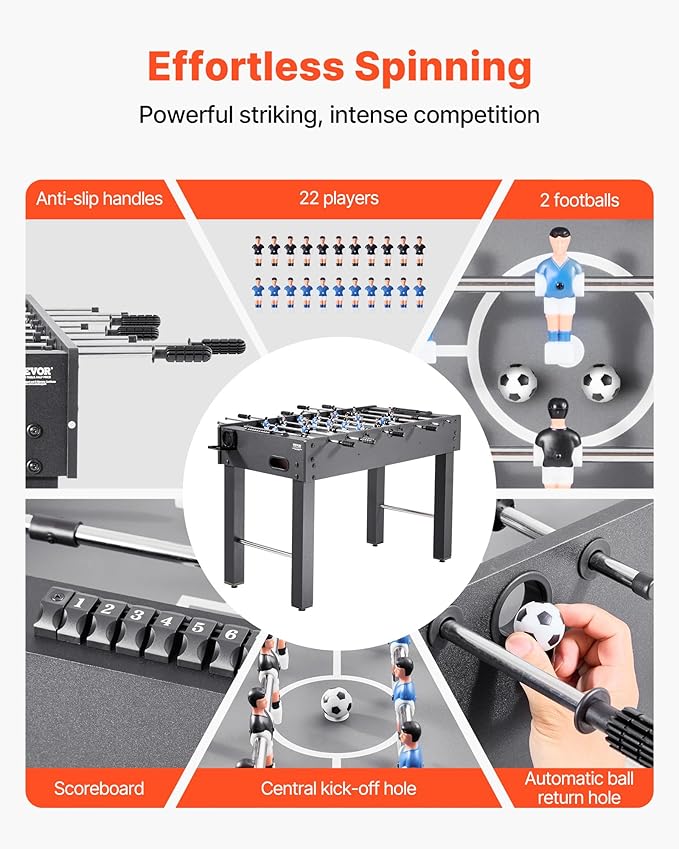 Effortless Spinning

Powerful striking, intense competition

Anti-slip handles

22 players

2 footballs

EVOR

1 2 3 4 5 6

Scoreboard

Central kick-off hole

Automatic ball return hole