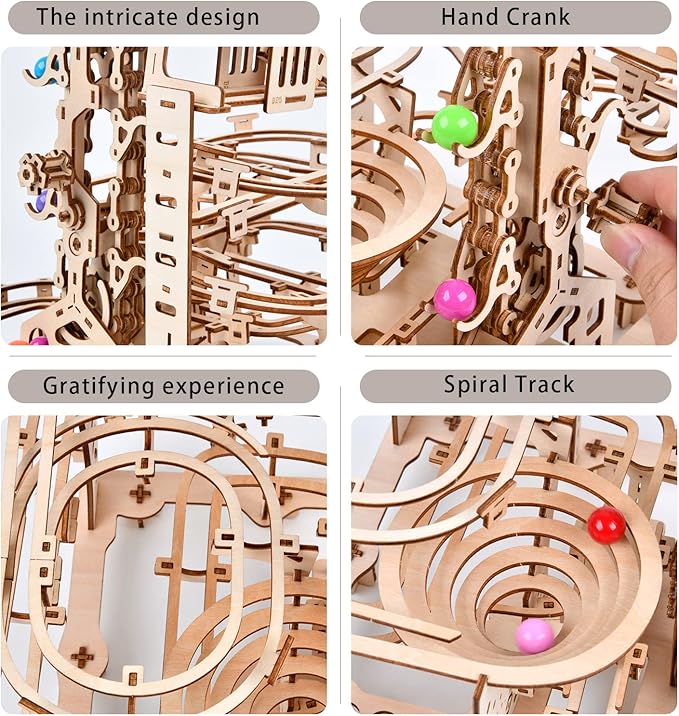 The intricate design

Hand Crank

Gratifying experience

Spiral Track