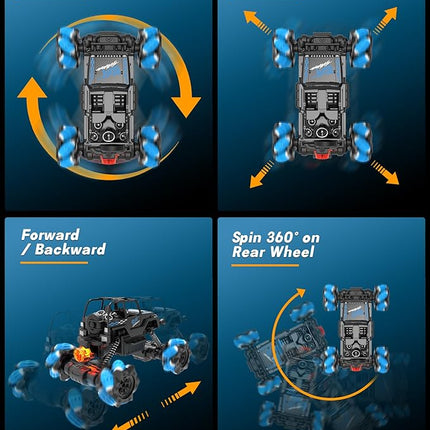 Forward / Backward

Spin 360° on Rear Wheel