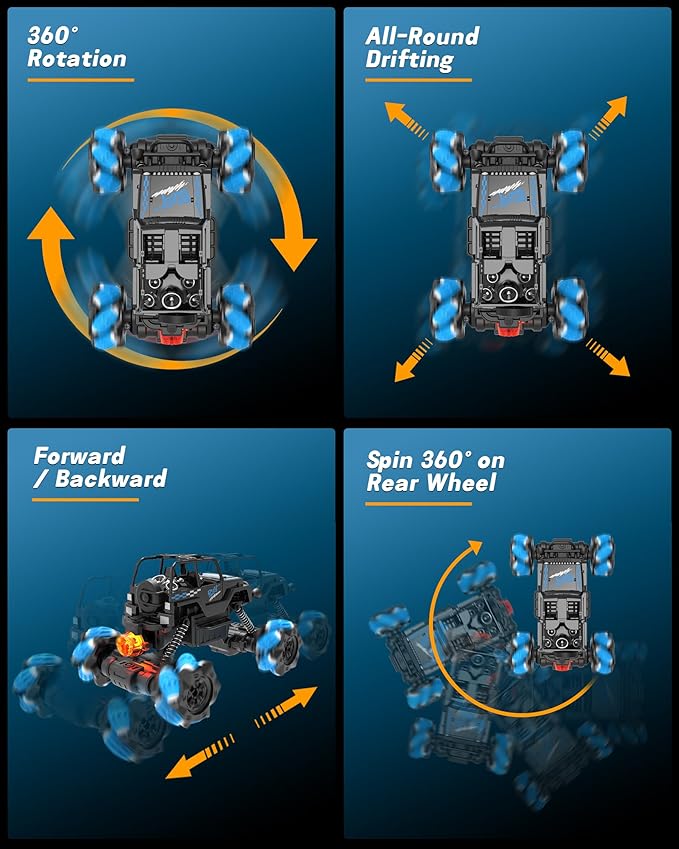 360°
Rotation

All-Round
Drifting

Forward
/ Backward

Spin 360° on
Rear Wheel