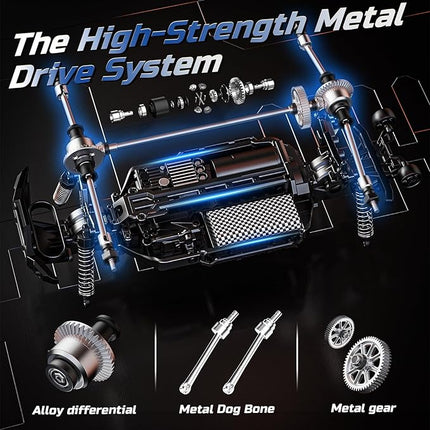 The High-Strength Metal Drive System

Alloy differential

Metal Dog Bone

Metal gear