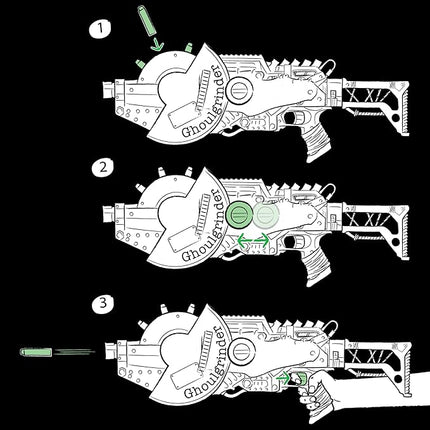 1

Ghoulgrinder

2

Ghoulgrinder

3

Ghoulgrinder