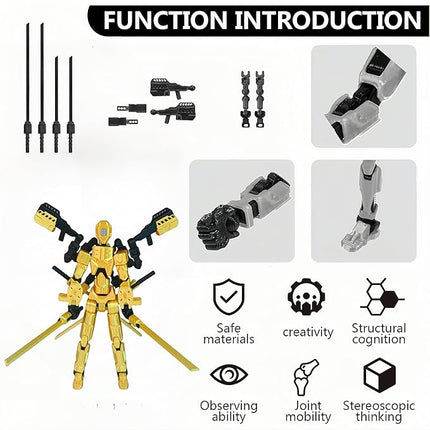 FUNCTION INTRODUCTION

Safe materials

creativity

Structural cognition

Observing ability

Joint mobility

Stereoscopic thinking