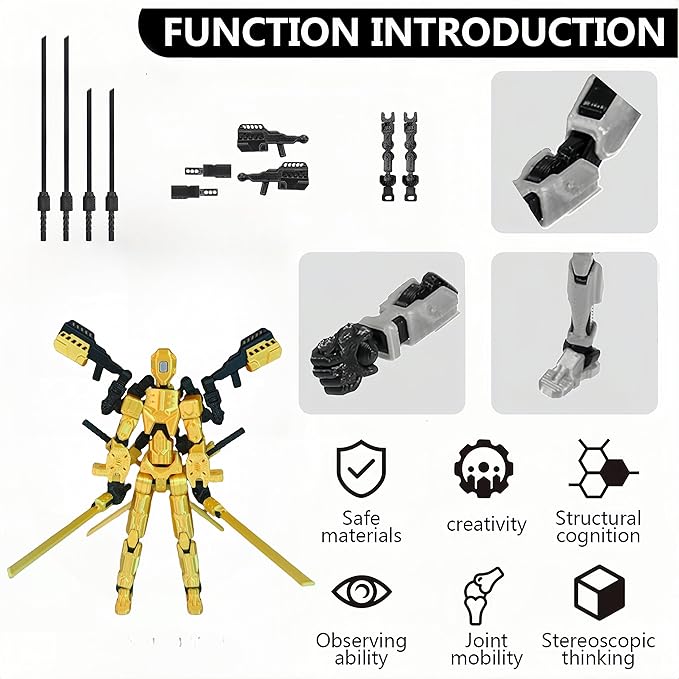 FUNCTION INTRODUCTION

Safe materials

creativity

Structural cognition

Observing ability

Joint mobility

Stereoscopic thinking