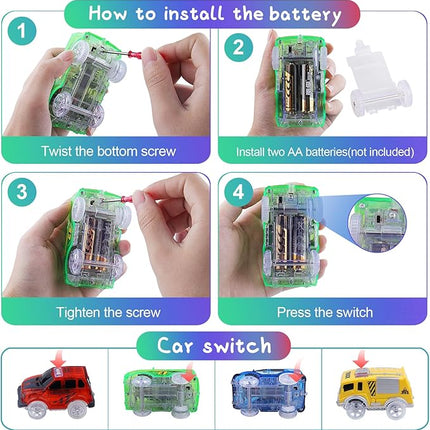 How to install the battery

1

Twist the bottom screw

2

Install two AA batteries(not included)

3

Tighten the screw

4

Press the switch

Car switch