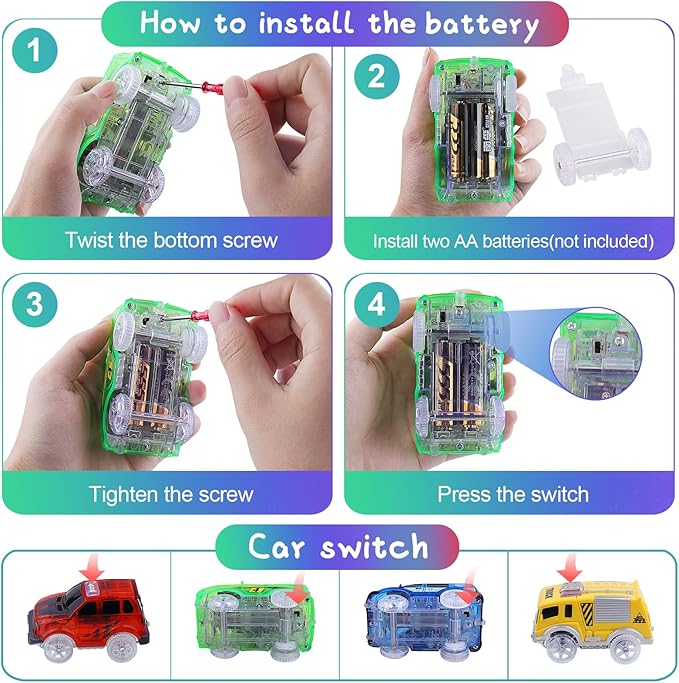 How to install the battery

1

Twist the bottom screw

2

Install two AA batteries(not included)

3

Tighten the screw

4

Press the switch

Car switch