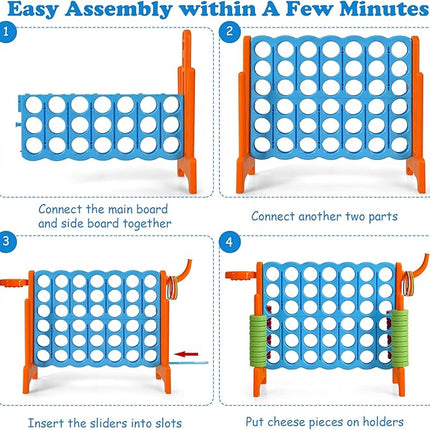 Easy Assembly within A Few Minutes

1

Connect the main board and side board together

2

Connect another two parts

3

Insert the sliders into slots

4

Put cheese pieces on holders