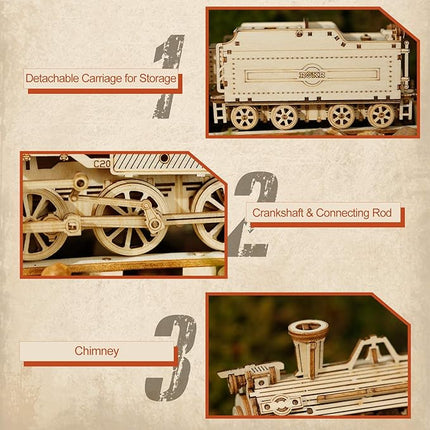 1

Detachable Carriage for Storage

ROKR

C20

2

Crankshaft & Connecting Rod

3

Chimney