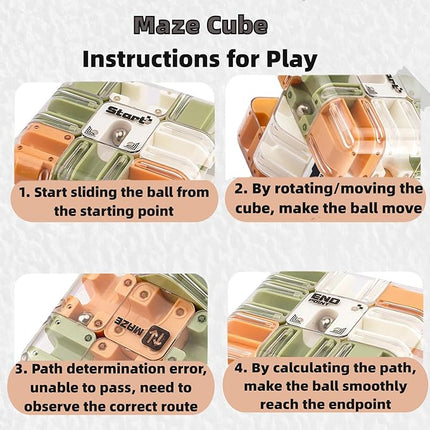 Maze Cube
Instructions for Play

Start

1. Start sliding the ball from the starting point

2. By rotating/moving the cube, make the ball move

MAZE

3. Path determination error, unable to pass, need to observe the correct route

END POINT

4. By calculating the path, make the ball smoothly reach the endpoint