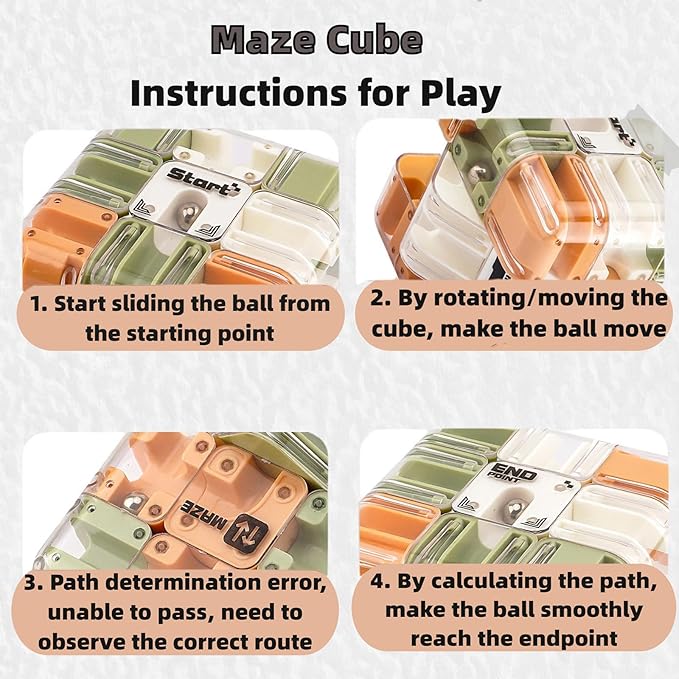 Maze Cube
Instructions for Play

Start

1. Start sliding the ball from the starting point

2. By rotating/moving the cube, make the ball move

MAZE

3. Path determination error, unable to pass, need to observe the correct route

END POINT

4. By calculating the path, make the ball smoothly reach the endpoint