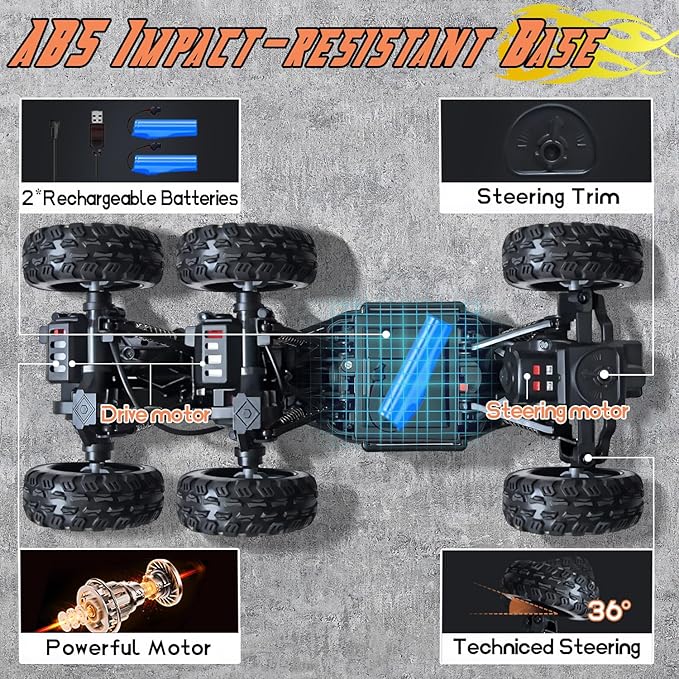 ABS Impact-resistant Base

2*Rechargeable Batteries

Steering Trim

Drive motor

Steering motor

Powerful Motor

36°

Techniced Steering