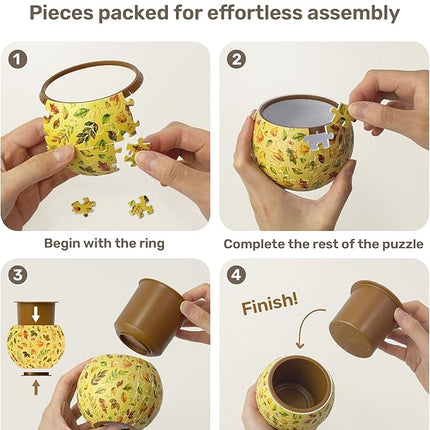 Pieces packed for effortless assembly

1

Begin with the ring

2

Complete the rest of the puzzle

3

4

Finish!