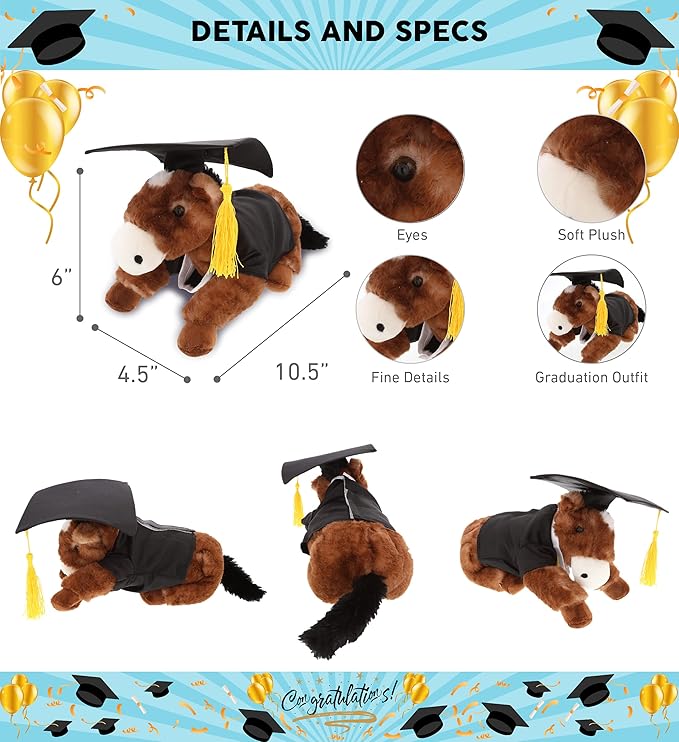 DETAILS AND SPECS

6"

4.5"

10.5"

Eyes

Soft Plush

Fine Details

Graduation Outfit

Congratulations!