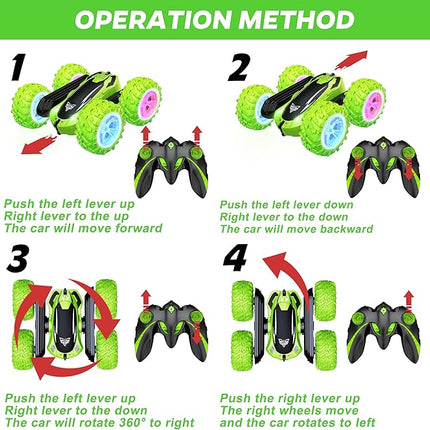 OPERATION METHOD

1

Push the left lever up
Right lever to the up
The car will move forward

2

Push the left lever down
Right lever to the down
The car will move backward

3

Push the left lever up
Right lever to the down
The car will rotate 360° to right

4

Push the right lever up
The right wheels move
and the car rotates to left