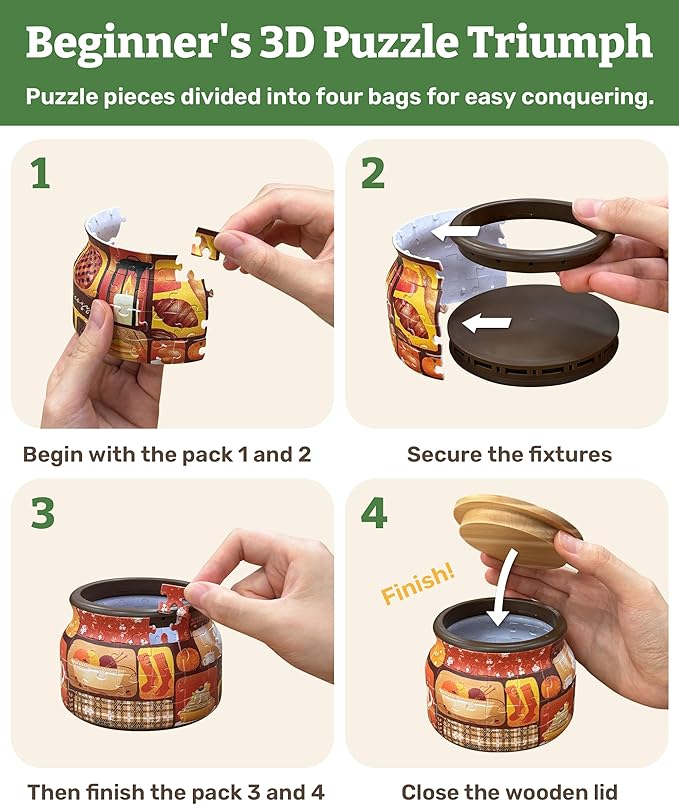 Beginner's 3D Puzzle Triumph

Puzzle pieces divided into four bags for easy conquering.

1

Begin with the pack 1 and 2

2

Secure the fixtures

3

Then finish the pack 3 and 4

4

Finish!

Close the wooden lid