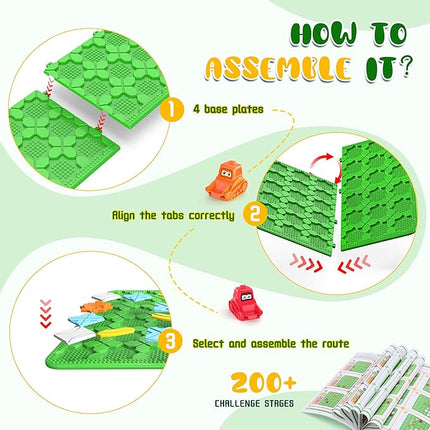 HOW TO ASSEMBLE IT?

1 4 base plates

Align the tabs correctly 2

3 Select and assemble the route

200+
CHALLENGE STAGES