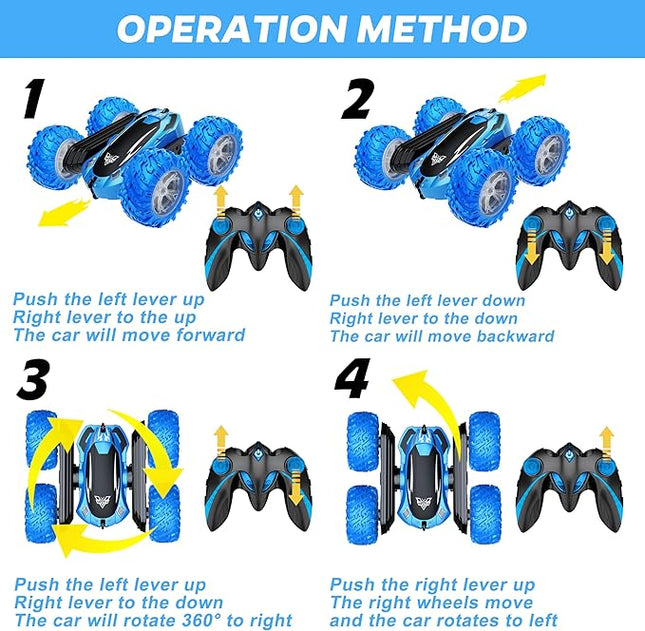 OPERATION METHOD

1

Push the left lever up
Right lever to the up
The car will move forward

2

Push the left lever down
Right lever to the down
The car will move backward

3

Push the left lever up
Right lever to the down
The car will rotate 360° to right

4

Push the right lever up
The right wheels move
and the car rotates to left