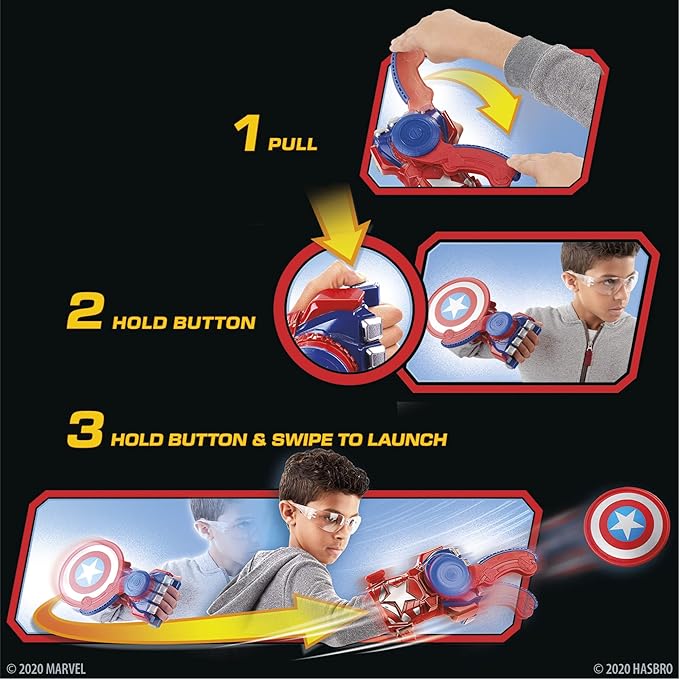 1 PULL

2 HOLD BUTTON

3 HOLD BUTTON & SWIPE TO LAUNCH

© 2020 MARVEL

© 2020 HASBRO