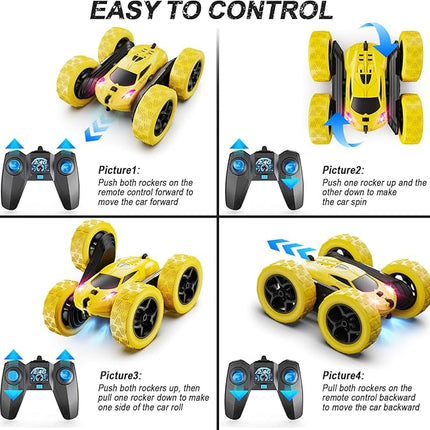 EASY TO CONTROL

Picture1:
Push both rockers on the remote control forward to move the car forward

Picture2:
Push one rocker up and the other down to make the car spin

Picture3:
Push both rockers up, then pull one rocker down to make one side of the car roll

Picture4:
Pull both rockers on the remote control backward to move the car backward